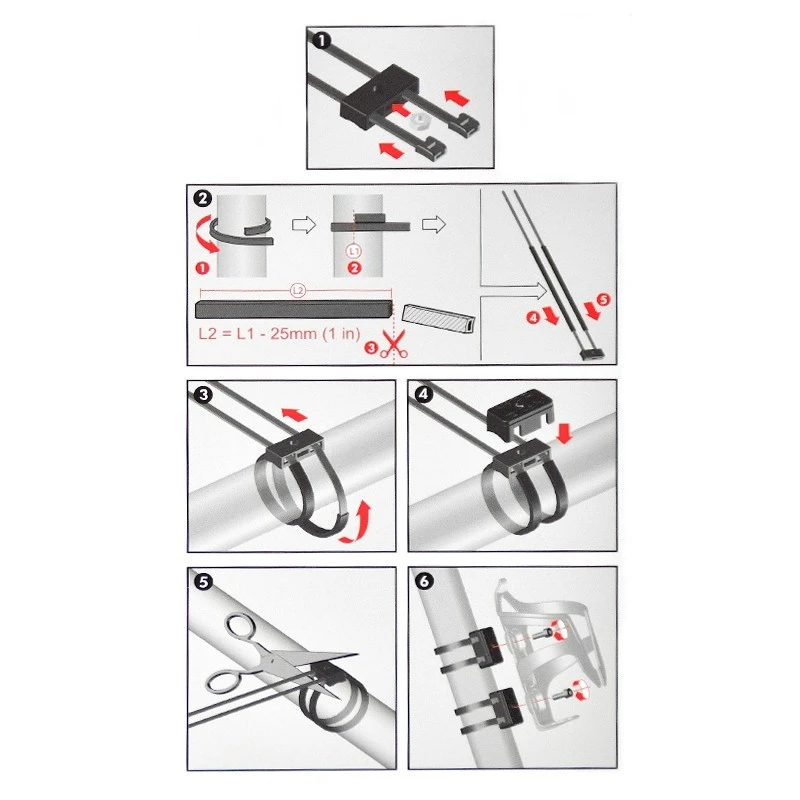 1

2

1

L1

2

L2

L2 = L1 - 25mm (1 in)

3

4

5

3

4

5

6