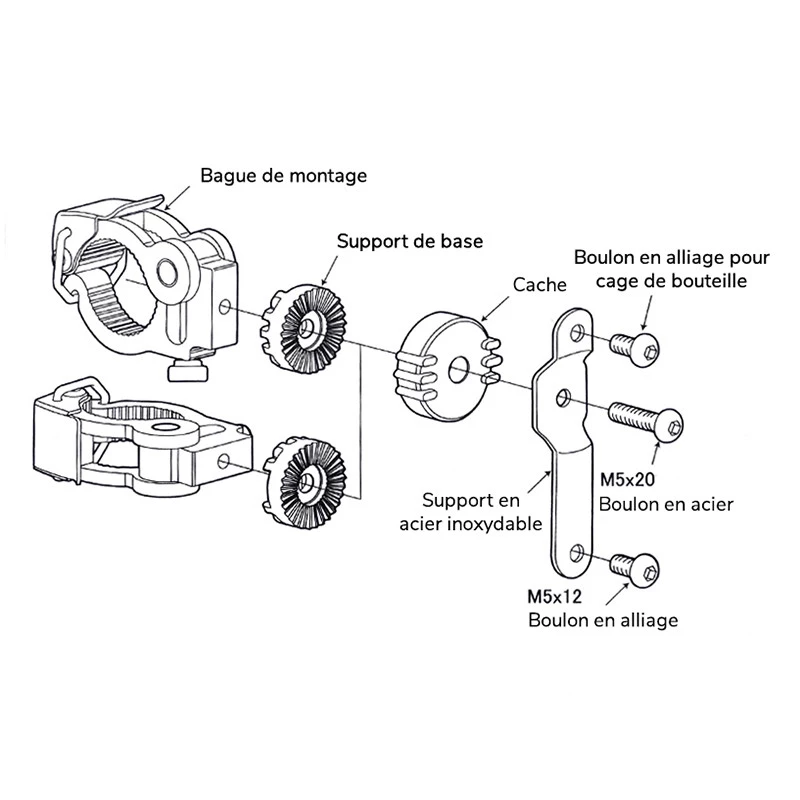 Bague de montage

Support de base

Cache

Boulon en alliage pour cage de bouteille

M5x20
Boulon en acier

Support en acier inoxydable

M5x12
Boulon en alliage